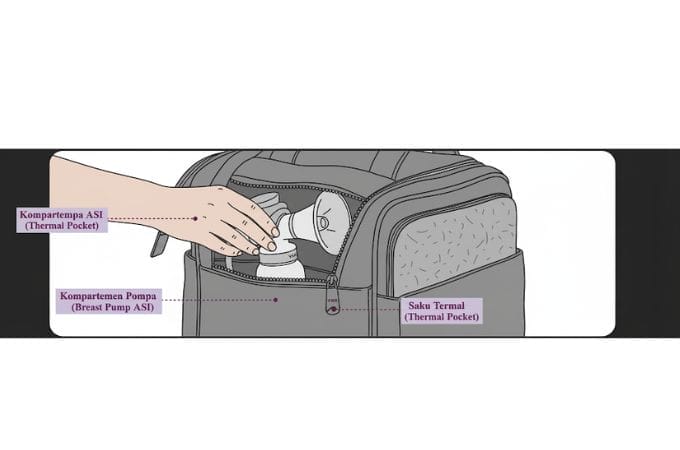 Kompartempa ASI
(Thermal Pocket)

Kompartemen Pompa
(Breast Pump ASI)

Saku Termal
(Thermal Pocket)