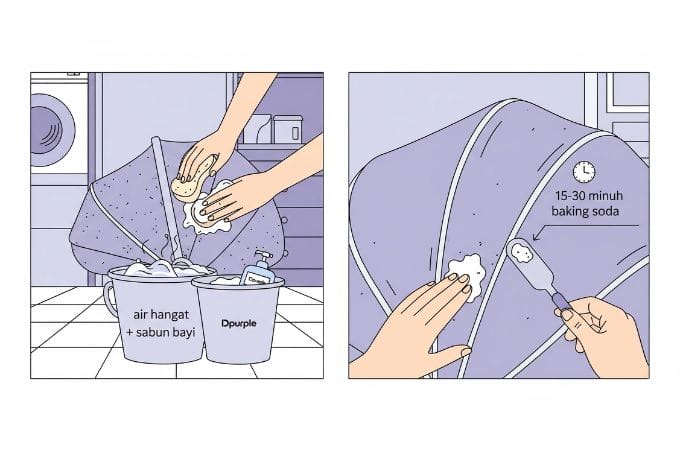 air hangat
+ sabun bayi

Dpurple

15-30 minuh
baking soda