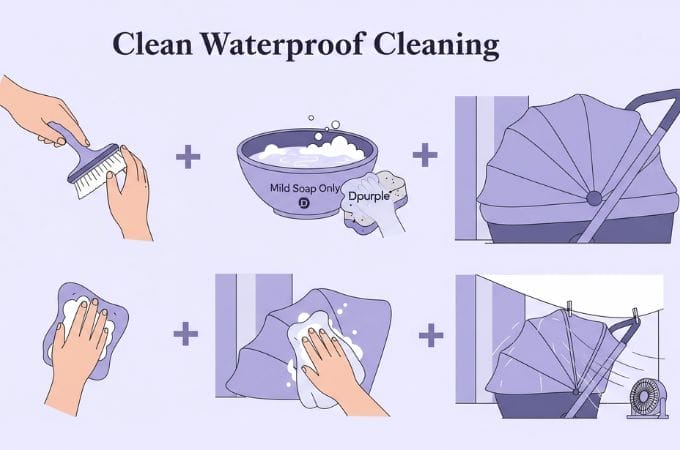 Clean Waterproof Cleaning

+

Mild Soap Only

D

Dpurple

+

+

+